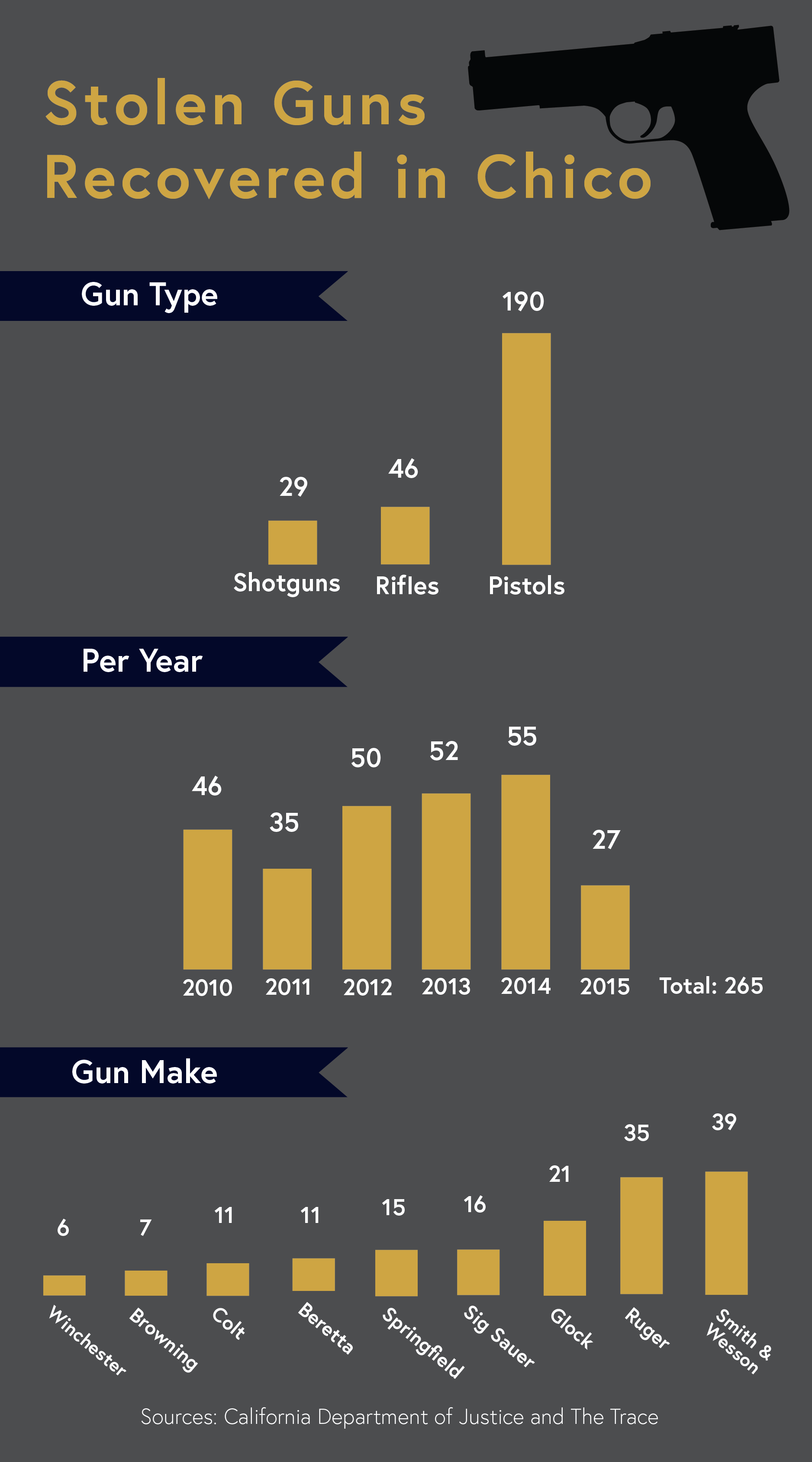 Stolen Guns Recovered in Chico

Gun Type

29 Shotguns
46 Rifles
190 Pistols

Per Year

46 2010
35 2011
50 2012
52 2013
55 2014
27 2015
Total: 265

Gun Make

6 Winchester
7 Browning
11 Colt
11 Beretta
15 Springfield
16 Sig Sauer
21 Glock
35 Ruger
39 Smith & Wesson

Sources: California Department of Justice and The Trace